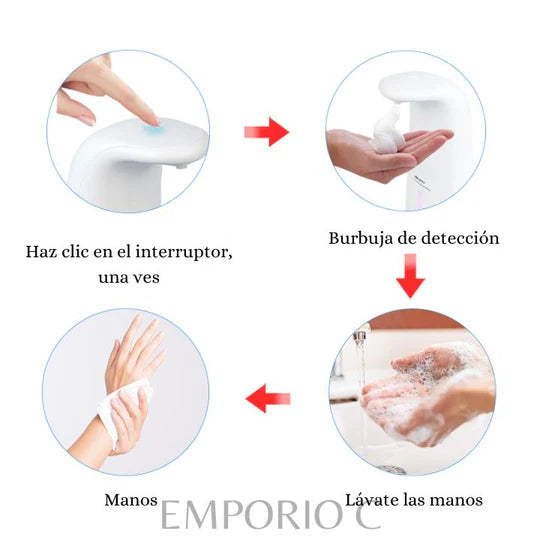 Haz clic en el interruptor, una ves

Burbuja de detección

Manos

Lávate las manos

EMPORIO C