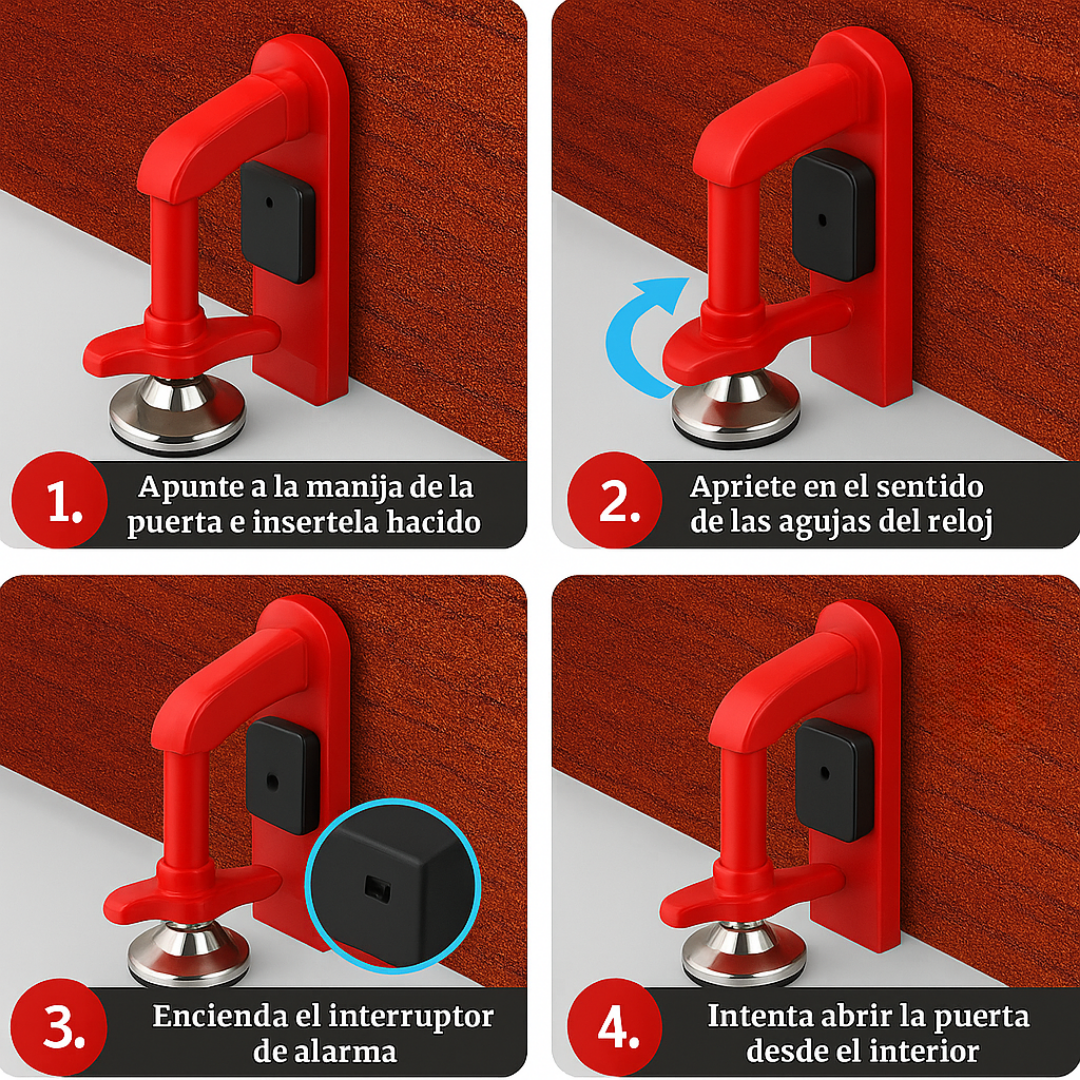 1. Apunte a la manija de la puerta e insertela hacido

2. Apriete en el sentido de las agujas del reloj

3. Encienda el interruptor de alarma

4. Intenta abrir la puerta desde el interior